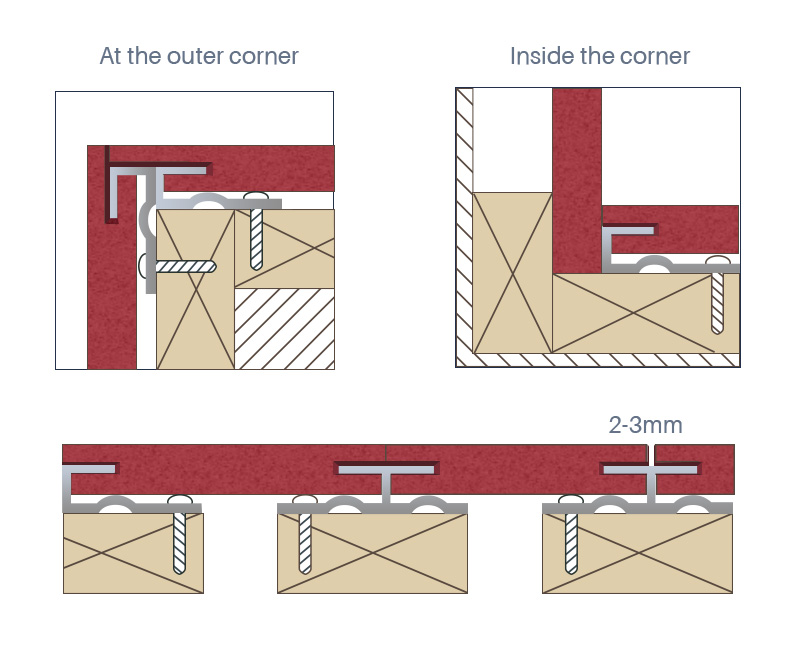 At the outer corner

Inside the corner

2-3mm