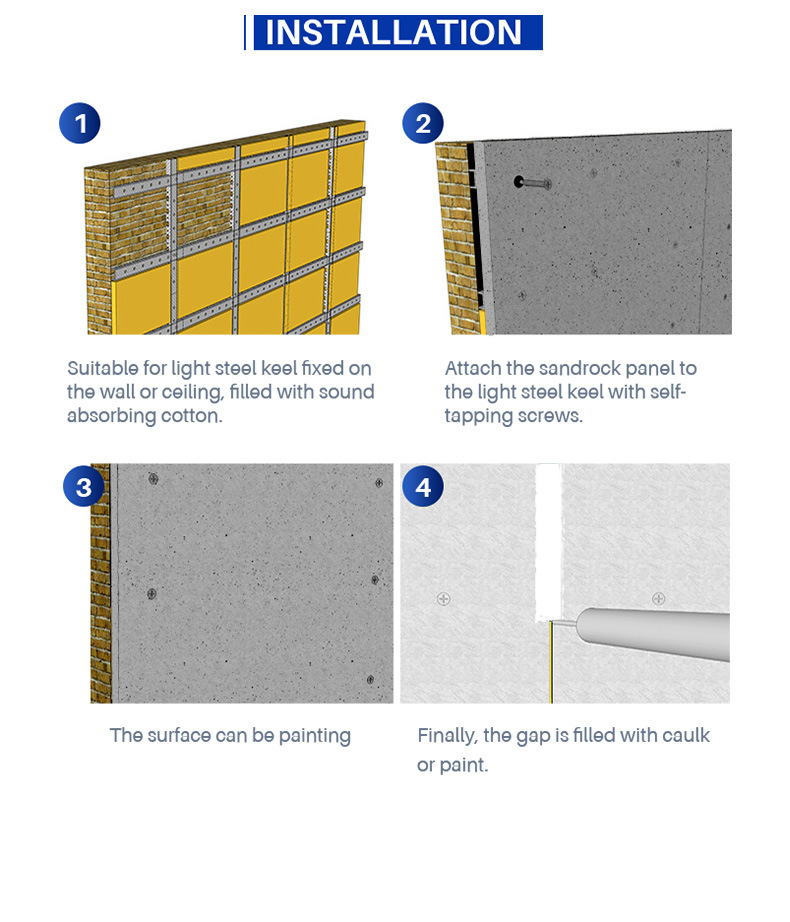 INSTALLATION

1

Suitable for light steel keel fixed on the wall or ceiling, filled with sound absorbing cotton.

2

Attach the sandrock panel to the light steel keel with self-tapping screws.

3

The surface can be painting

4

Finally, the gap is filled with caulk or paint.