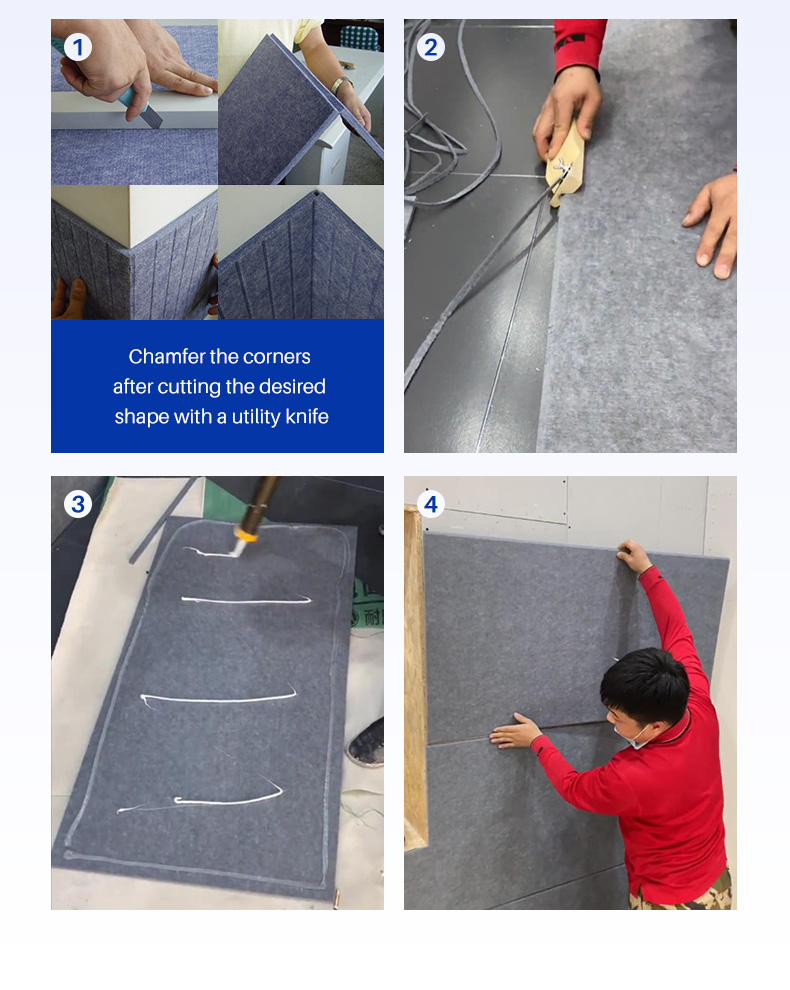 1

Chamfer the corners after cutting the desired shape with a utility knife

2

3

4