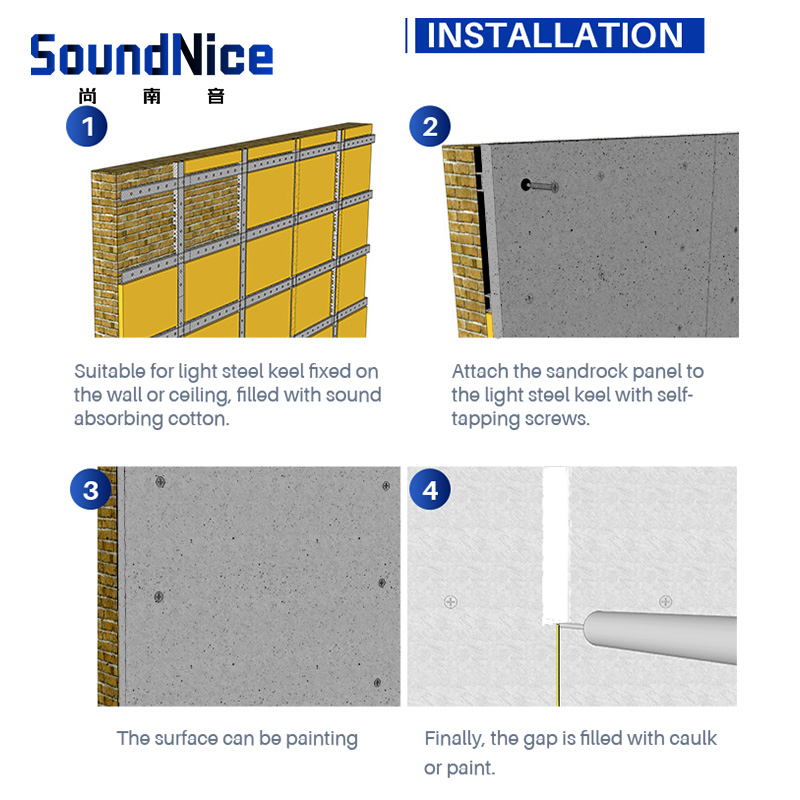 SoundNice
尚 南 音

INSTALLATION

1

Suitable for light steel keel fixed on the wall or ceiling, filled with sound absorbing cotton.

2

Attach the sandrock panel to the light steel keel with self-tapping screws.

3

The surface can be painting

4

Finally, the gap is filled with caulk or paint.